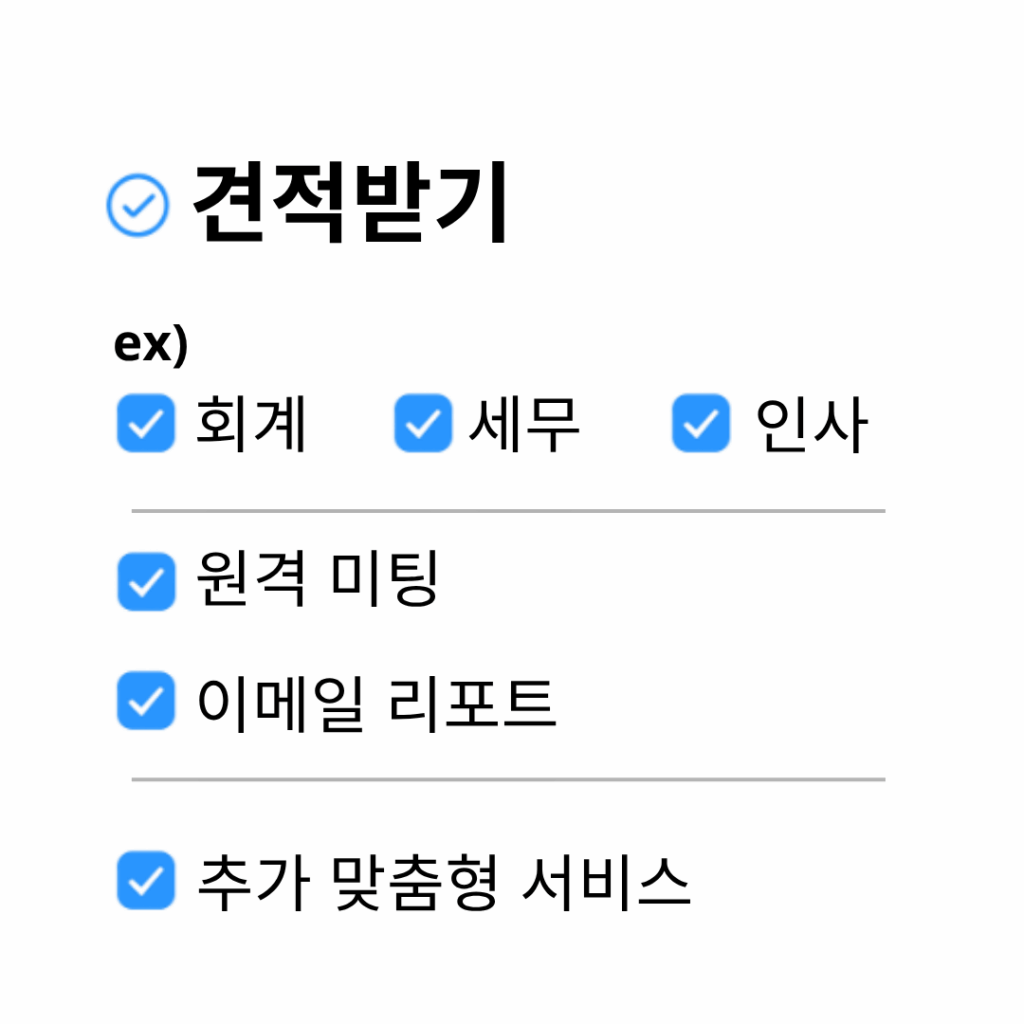 견적받기

ex)
☑ 회계 ☑ 세무 ☑ 인사

☑ 원격 미팅

☑ 이메일 리포트

☑ 추가 맞춤형 서비스